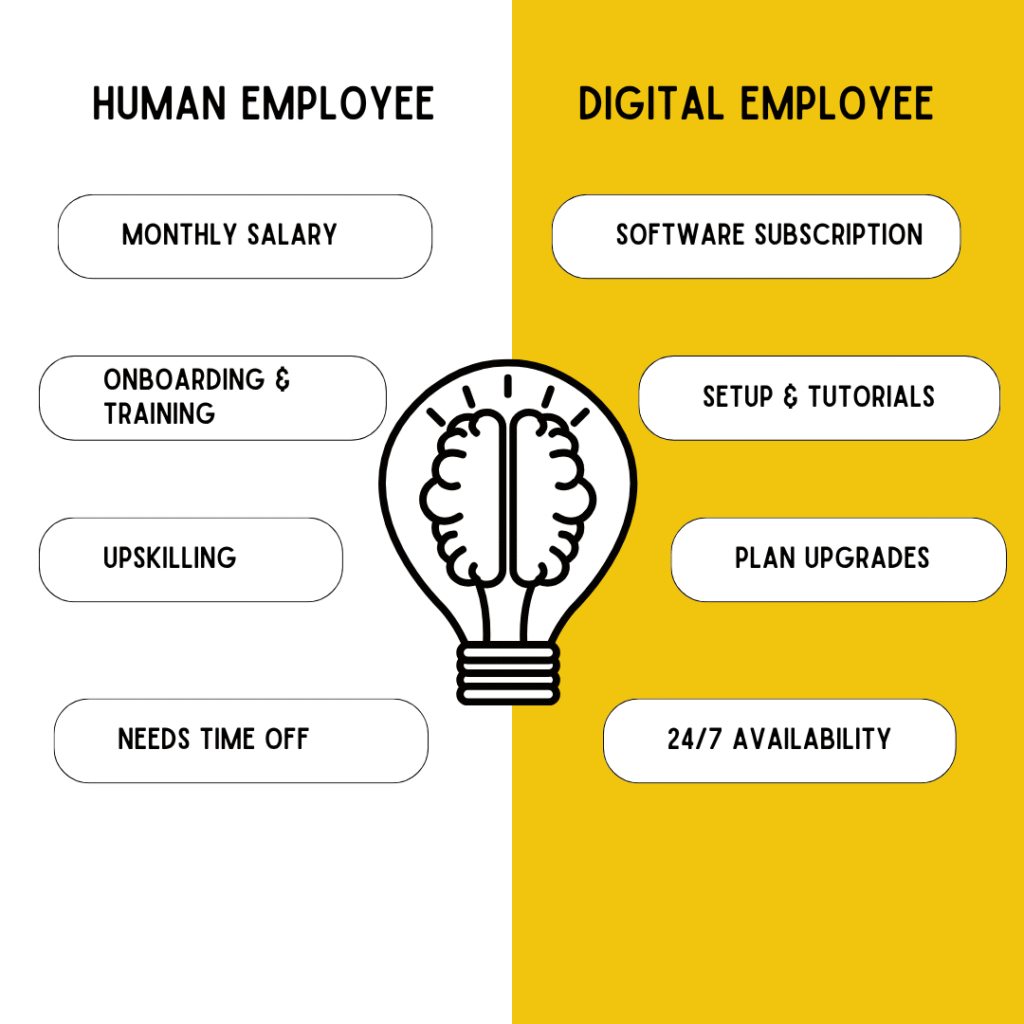 HUMAN EMPLOYEE

MONTHLY SALARY

ONBOARDING & TRAINING

UPSKILLING

NEEDS TIME OFF

DIGITAL EMPLOYEE

SOFTWARE SUBSCRIPTION

SETUP & TUTORIALS

PLAN UPGRADES

24/7 AVAILABILITY