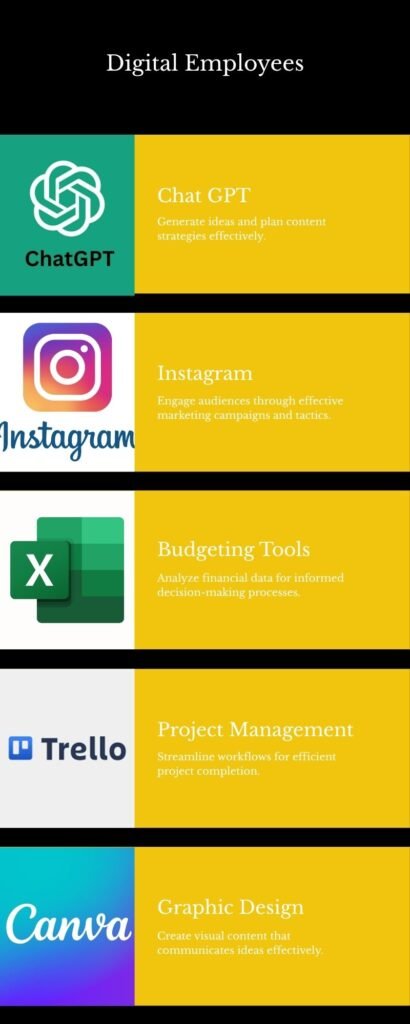 Digital Employees

ChatGPT

Chat GPT
Generate ideas and plan content strategies effectively.

Instagram

Instagram
Engage audiences through effective marketing campaigns and tactics.

X

Budgeting Tools
Analyze financial data for informed decision-making processes.

Trello

Project Management
Streamline workflows for efficient project completion.

Canva

Graphic Design
Create visual content that communicates ideas effectively.